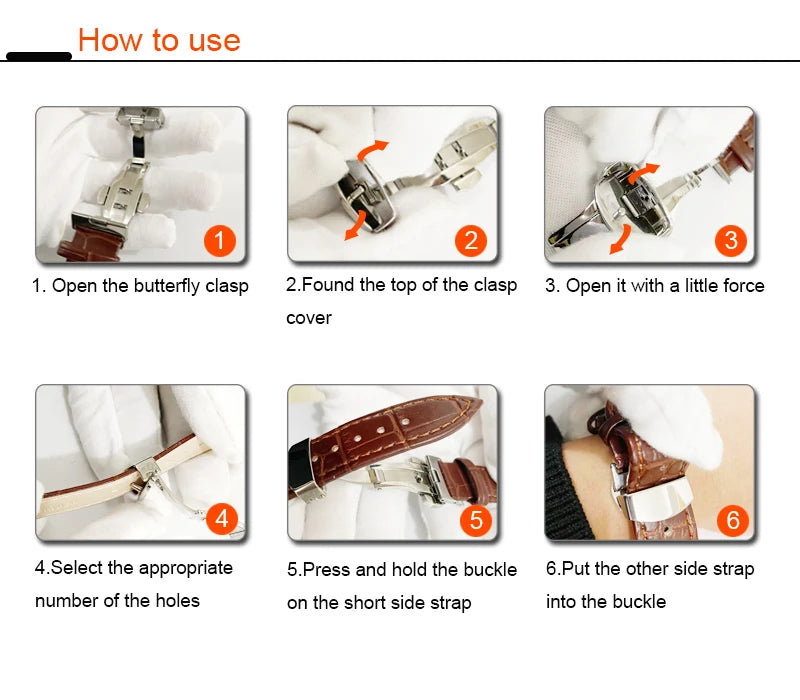 How to use

1

1. Open the butterfly clasp

2

2.Found the top of the clasp cover

3

3. Open it with a little force

4

4.Select the appropriate number of the holes

5

5.Press and hold the buckle on the short side strap

6

6.Put the other side strap into the buckle